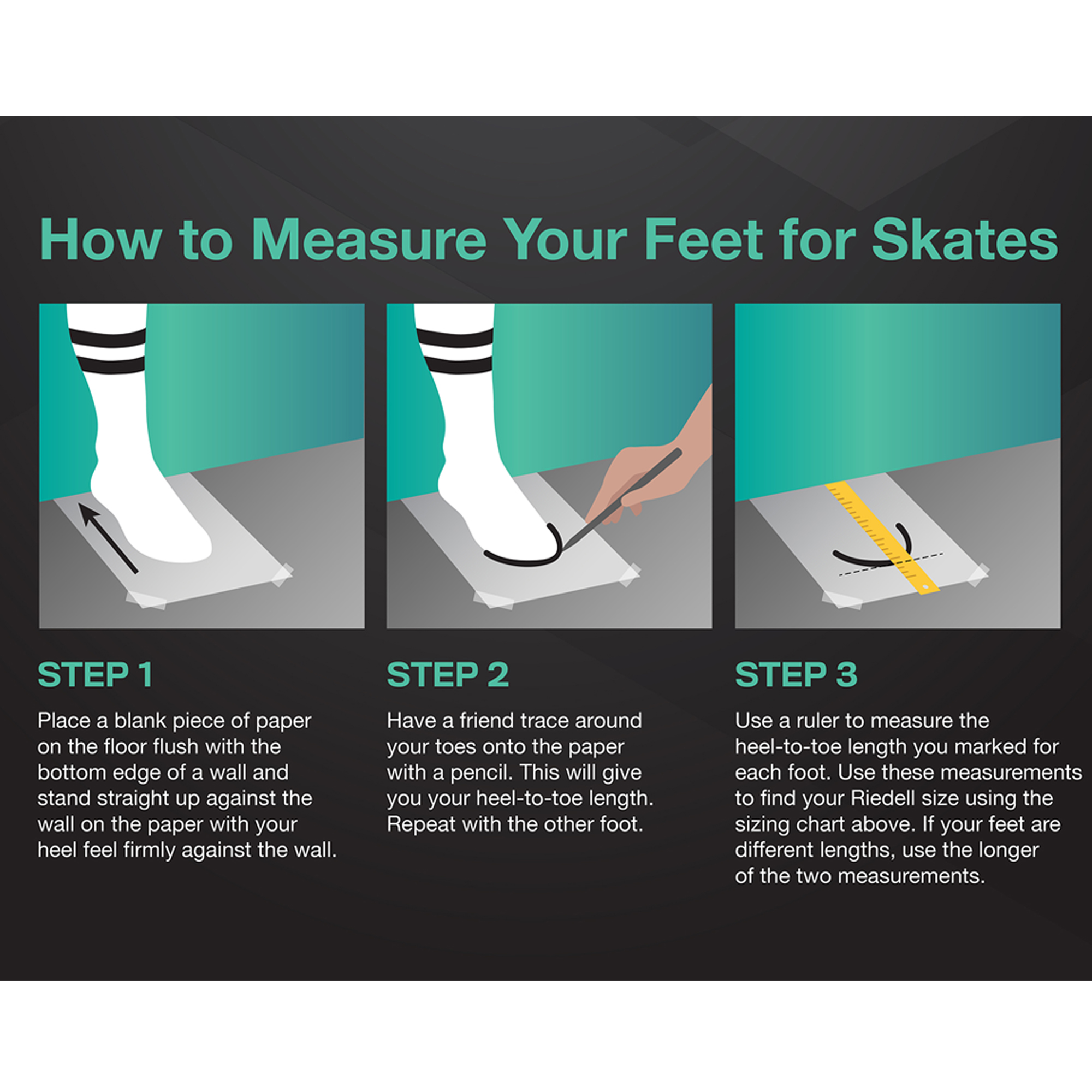 How to Measure Your Feet for Skates

STEP 1

Place a blank piece of paper on the floor flush with the bottom edge of a wall and stand straight up against the wall on the paper with your heel feel firmly against the wall.

STEP 2

Have a friend trace around your toes onto the paper with a pencil. This will give you your heel-to-toe length. Repeat with the other foot.

STEP 3

Use a ruler to measure the heel-to-toe length you marked for each foot. Use these measurements to find your Riedell size using the sizing chart above. If your feet are different lengths, use the longer of the two measurements.